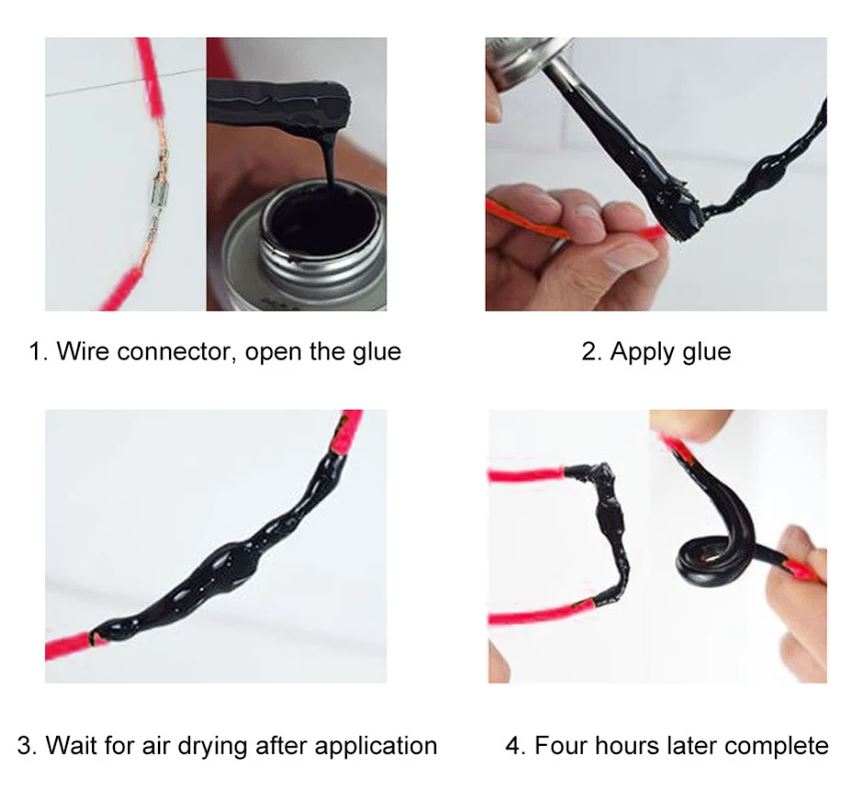 1. Wire connector, open the glue

2. Apply glue

3. Wait for air drying after application

4. Four hours later complete